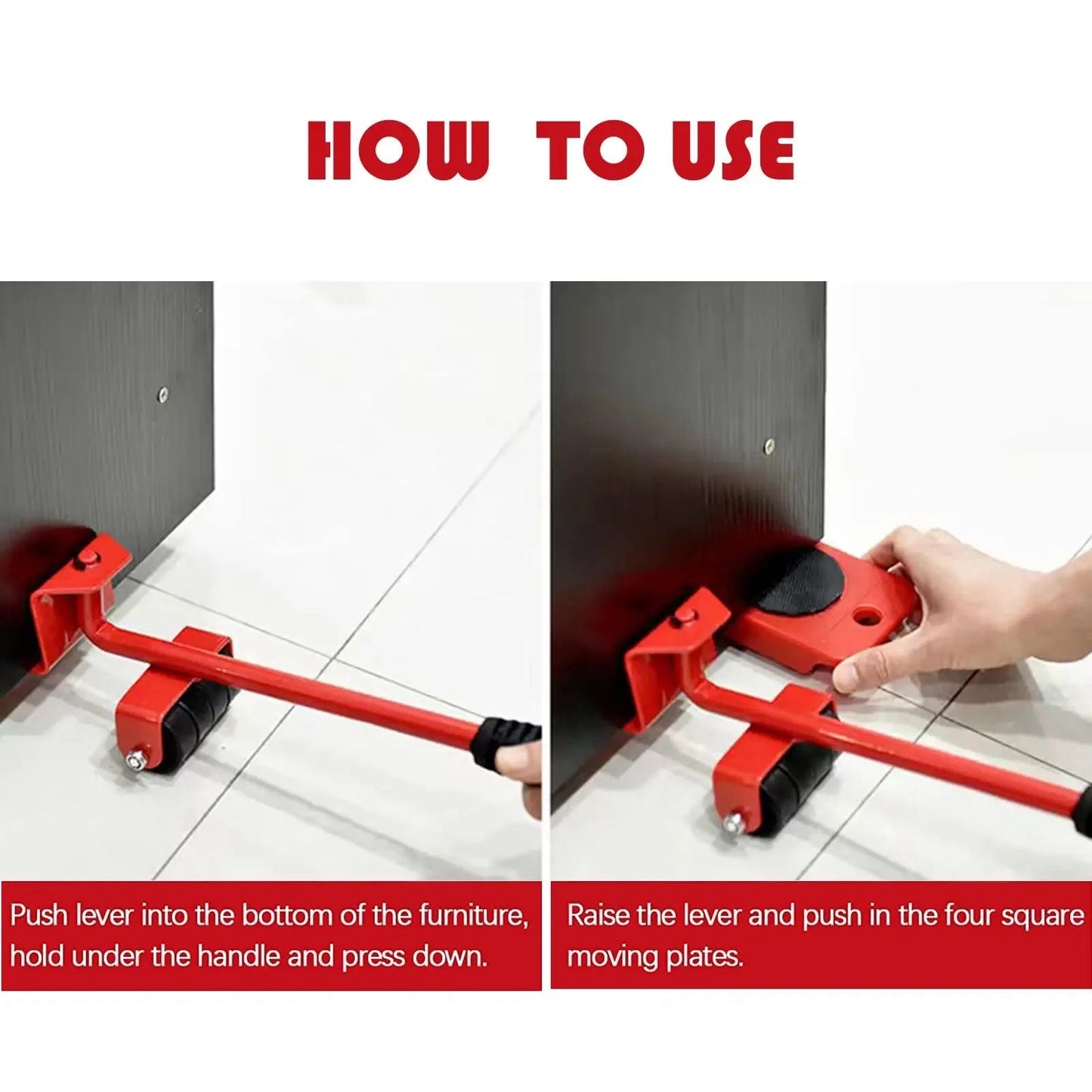 HOW TO USE

Push lever into the bottom of the furniture, hold under the handle and press down.

Raise the lever and push in the four square moving plates.