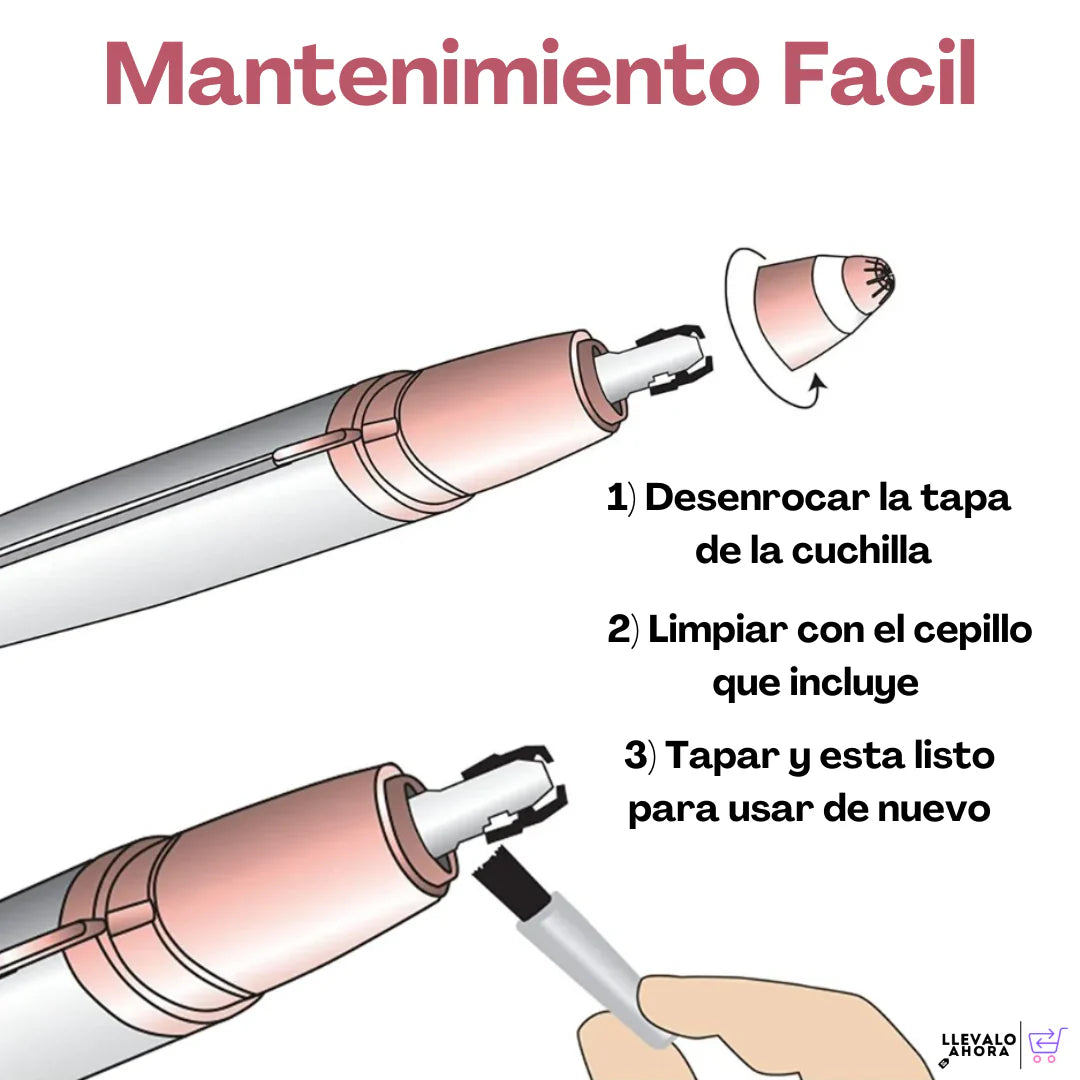 Mantenimiento Facil

1) Desenrocar la tapa de la cuchilla

2) Limpiar con el cepillo que incluye

3) Tapar y esta listo para usar de nuevo

LLEVALO AHORA